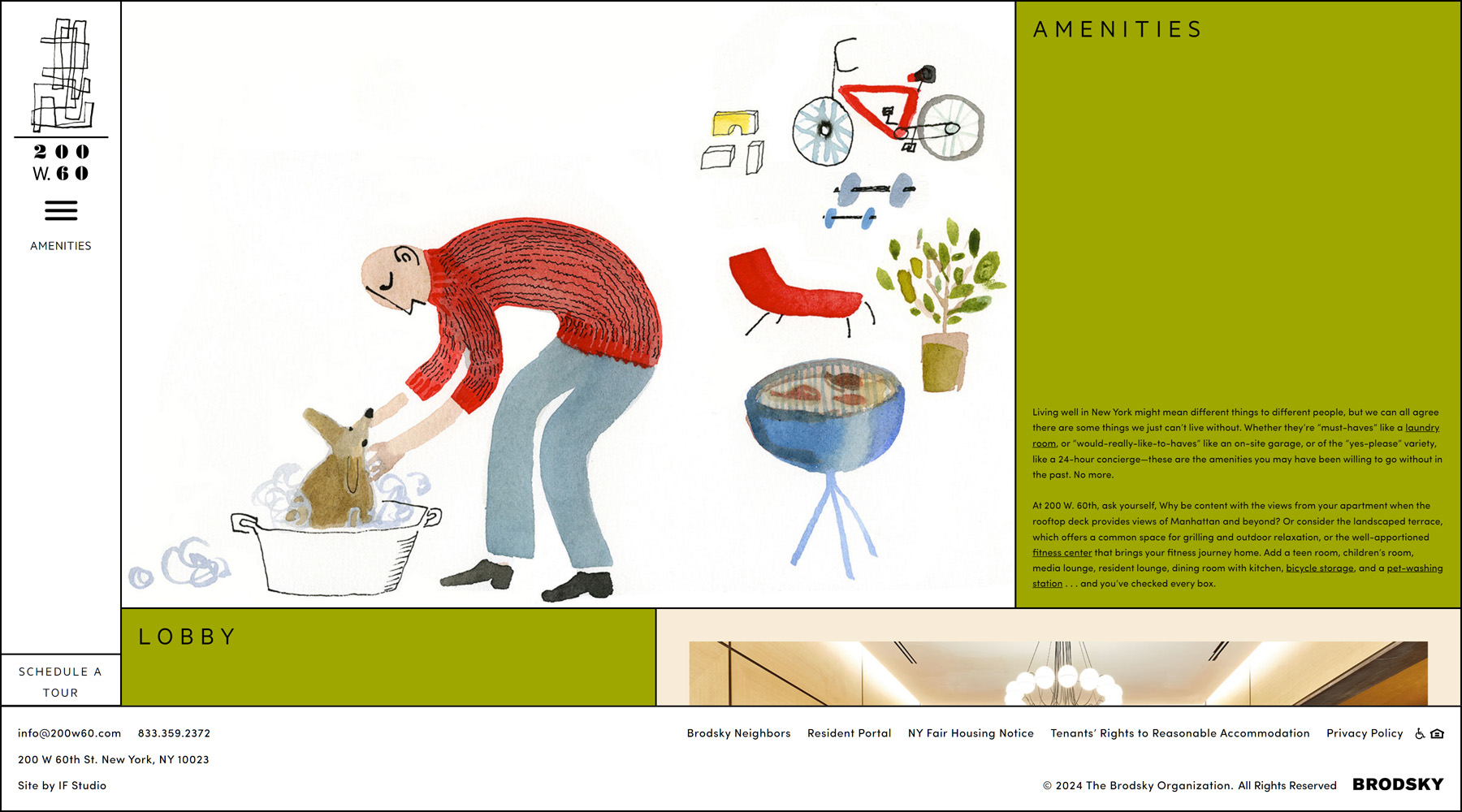 200
W. 60

AMENITIES

AMENITIES

Living well in New York might mean different things to different people, but we can all agree there are some things we just can't live without. Whether they're "must-haves" like a laundry room, or "would-really-like-to-haves" like an on-site garage, or of the "yes-please" variety, like a 24-hour concierge—these are the amenities you may have been willing to go without in the past. No more.

At 200 W. 60th, ask yourself, Why be content with the views from your apartment when the rooftop deck provides views of Manhattan and beyond? Or consider the landscaped terrace, which offers a common space for grilling and outdoor relaxation, or the well-apportioned fitness center that brings your fitness journey home. Add a teen room, children's room, media lounge, resident lounge, dining room with kitchen, bicycle storage, and a pet-washing station . . . and you've checked every box.

LOBBY

SCHEDULE A TOUR

info@200w60.com 833.359.2372

200 W 60th St. New York, NY 10023

Site by IF Studio

Brodsky Neighbors Resident Portal NY Fair Housing Notice Tenants' Rights to Reasonable Accommodation Privacy Policy

© 2024 The Brodsky Organization. All Rights Reserved BRODSKY